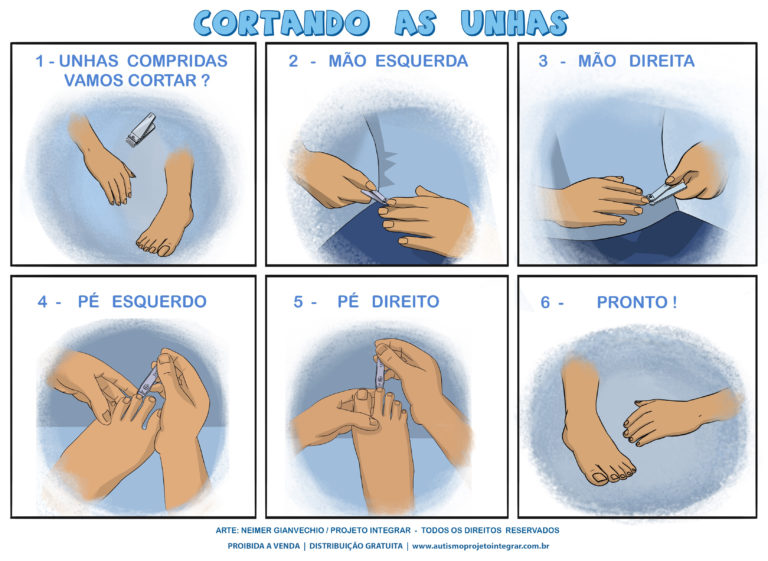 CORTANDO AS UNHAS

1 - UNHAS COMPRIDAS VAMOS CORTAR ?

2 - MÃO ESQUERDA

3 - MÃO DIREITA

4 - PÉ ESQUERDO

5 - PÉ DIREITO

6 - PRONTO !

ARTE: NEIMER GIANVECHIO / PROJETO INTEGRAR - TODOS OS DIREITOS RESERVADOS

PROIBIDA A VENDA | DISTRIBUIÇÃO GRATUITA | www.autismoprojetointegrar.com.br